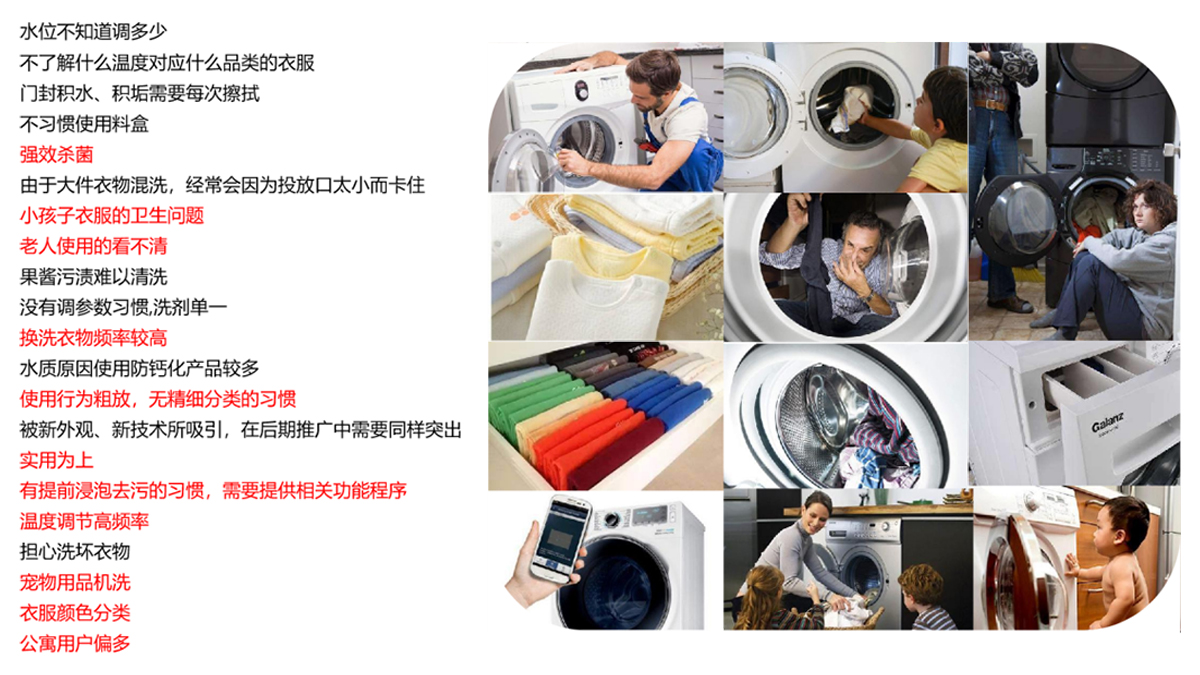 水位不知道调多少
不了解什么温度对应什么品类的衣服
门封积水、积垢需要每次擦拭
不习惯使用料盒
强效杀菌
由于大件衣物混洗，经常会因为投放口太小而卡住
小孩子衣服的卫生问题
老人使用的看不清
果酱污渍难以清洗
没有调参数习惯,洗剂单一
换洗衣物频率较高
水质原因使用防钙化产品较多
使用行为粗放，无精细分类的习惯
被新外观、新技术所吸引，在后期推广中需要同样突出
实用为上
有提前浸泡去污的习惯，需要提供相关功能程序
温度调节高频率
担心洗坏衣物
宠物用品机洗
衣服颜色分类
公寓用户偏多

Galanz